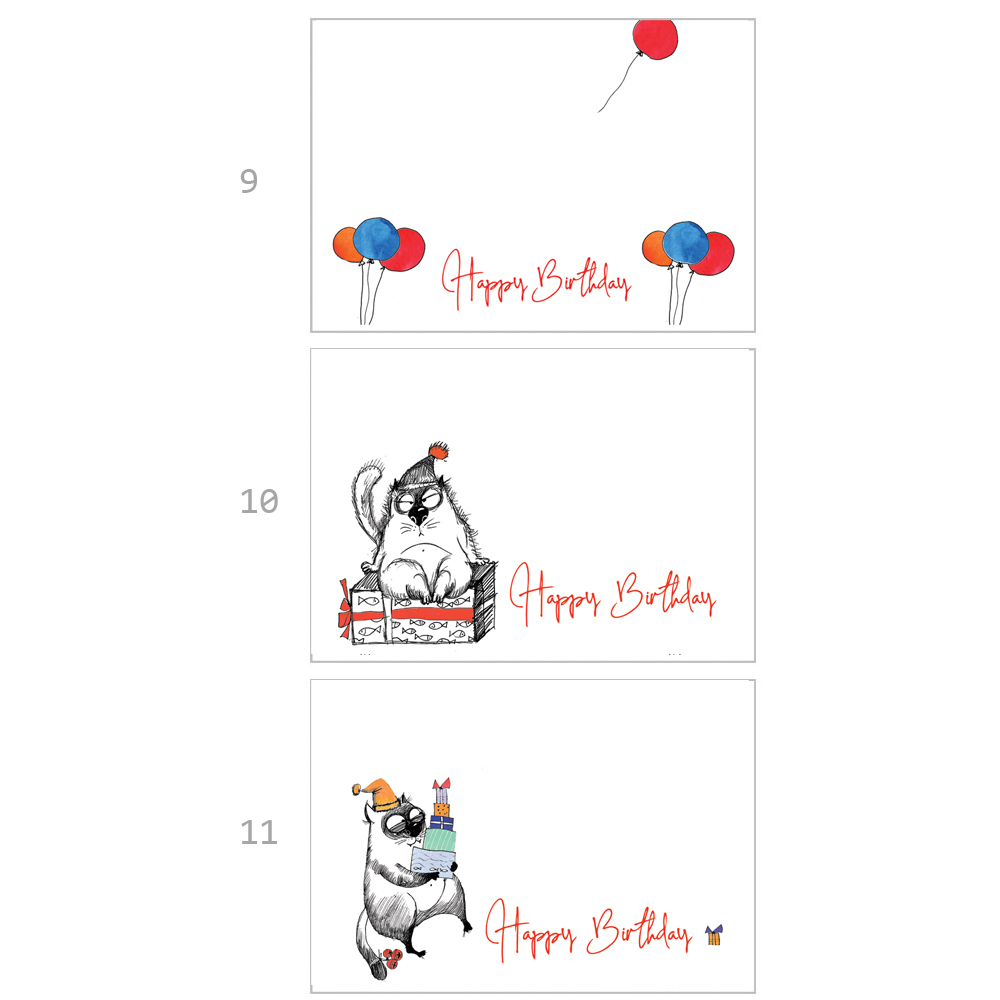 9

Happy Birthday

10

Happy Birthday

11

Happy Birthday